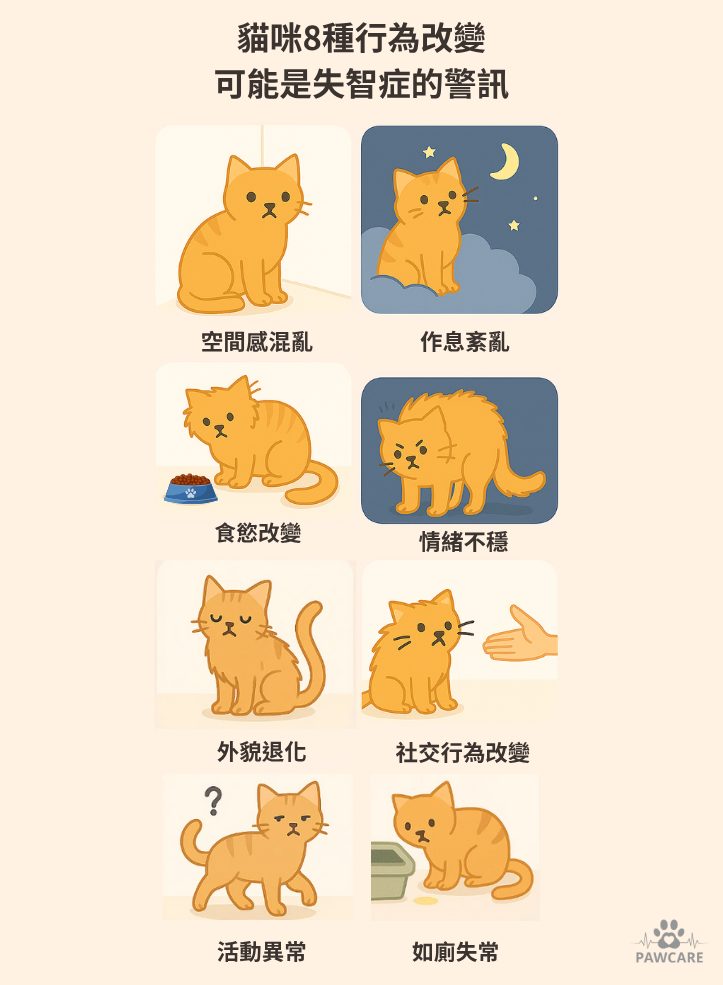 貓咪8種行為改變
可能是失智症的警訊

空間感混亂

作息紊亂

食慾改變

情緒不穩

外貌退化

社交行為改變

?

活動異常

如廁失常

PAWCARE